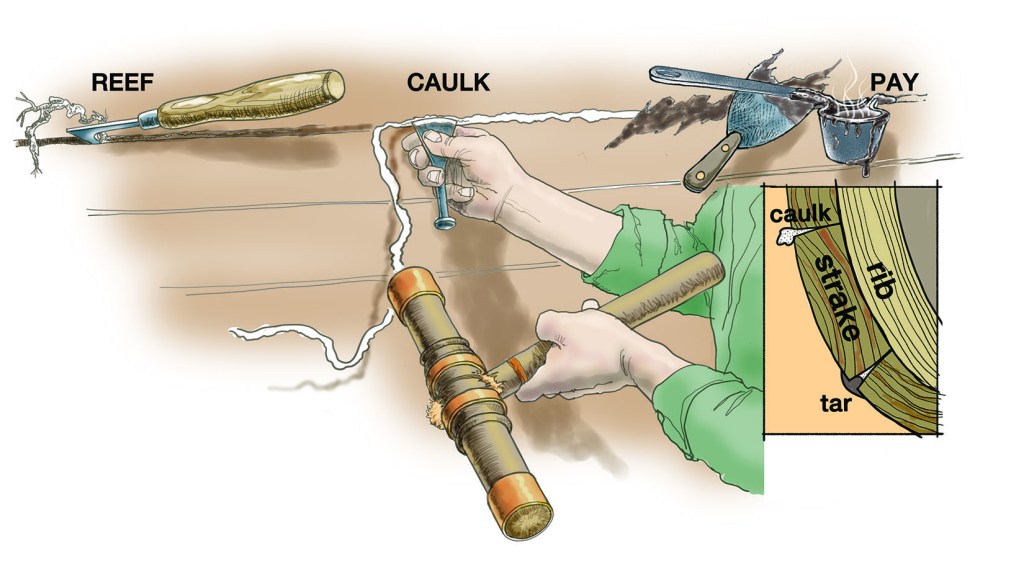 REEF
CAULK
PAY
caulk
strake
rib
tar